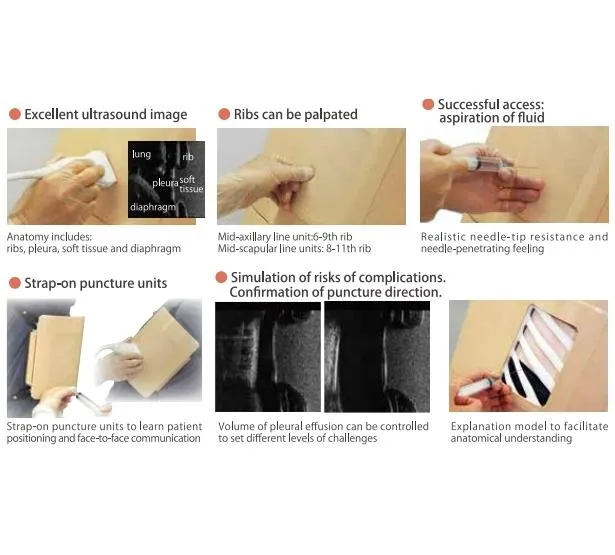 Excellent ultrasound image

lung
rib
pleura
soft tissue
diaphragm

Anatomy includes: ribs, pleura, soft tissue and diaphragm

Ribs can be palpated

Mid-axillary line unit:6-9th rib
Mid-scapular line units: 8-11th rib

Successful access: aspiration of fluid

Realistic needle-tip resistance and needle-penetrating feeling

Strap-on puncture units

Strap-on puncture units to learn patient positioning and face-to-face communication

Simulation of risks of complications. Confirmation of puncture direction.

Volume of pleural effusion can be controlled to set different levels of challenges

Explanation model to facilitate anatomical understanding